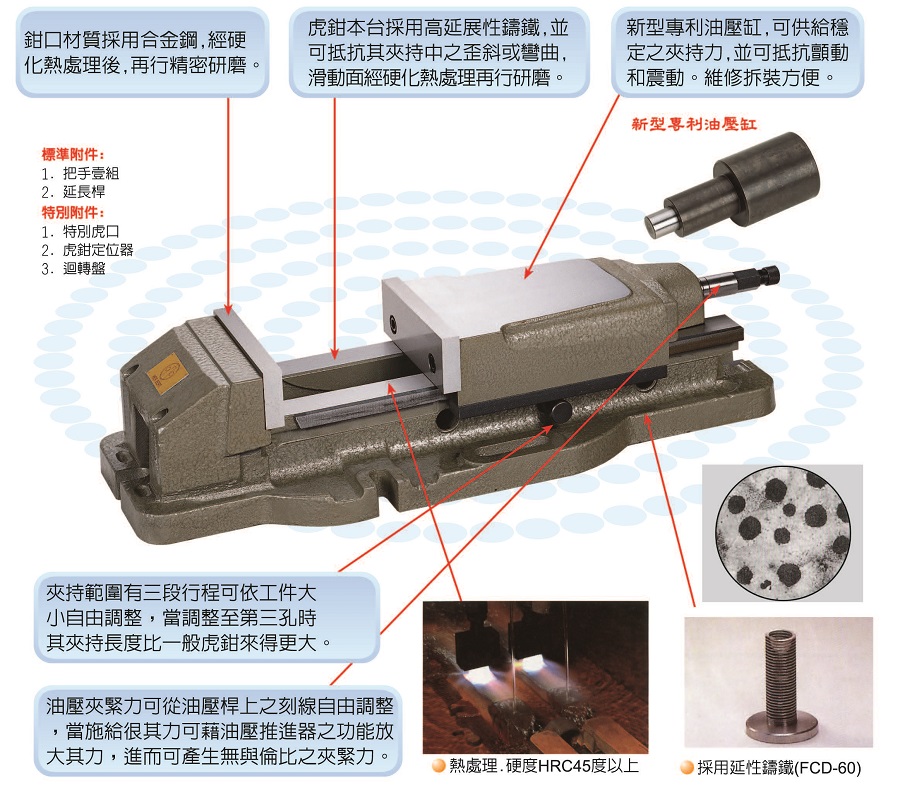 鉗口材質採用合金鋼,經硬化熱處理後,再行精密研磨。

虎鉗本台採用高延展性鑄鐵,並可抵抗其夾持中之歪斜或彎曲,滑動面經硬化熱處理再行研磨。

新型專利油壓缸,可供給穩定之夾持力,並可抵抗顫動和震動。維修拆裝方便。

新型專利油壓缸

標準附件:
1. 把手壹組
2. 延長桿
特別附件:
1. 特別虎口
2. 虎鉗定位器
3. 迴轉盤

夾持範圍有三段行程可依工件大小自由調整,當調整至第三孔時其夾持長度比一般虎鉗來得更大。

油壓夾緊力可從油壓桿上之刻線自由調整,當施給很其力可藉油壓推進器之功能放大其力,進而可產生無與倫比之夾緊力。

熱處理.硬度HRC45度以上

採用延性鑄鐵(FCD-60)