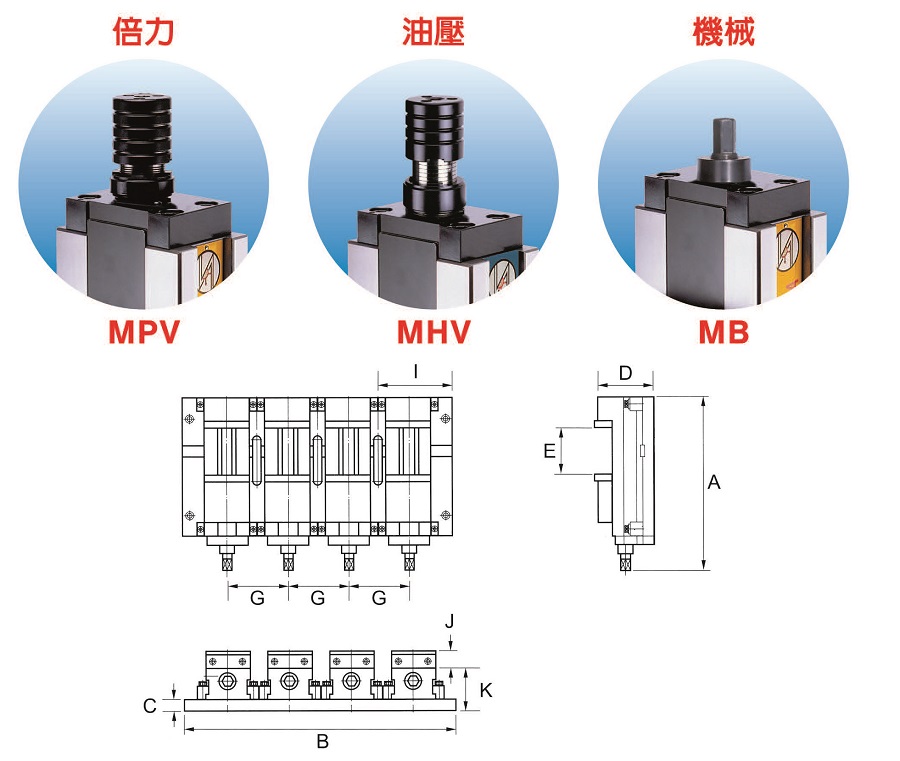 倍力

油壓

機械

MPV

MHV

MB

I

D

E

A

G G G

J

K

C

B