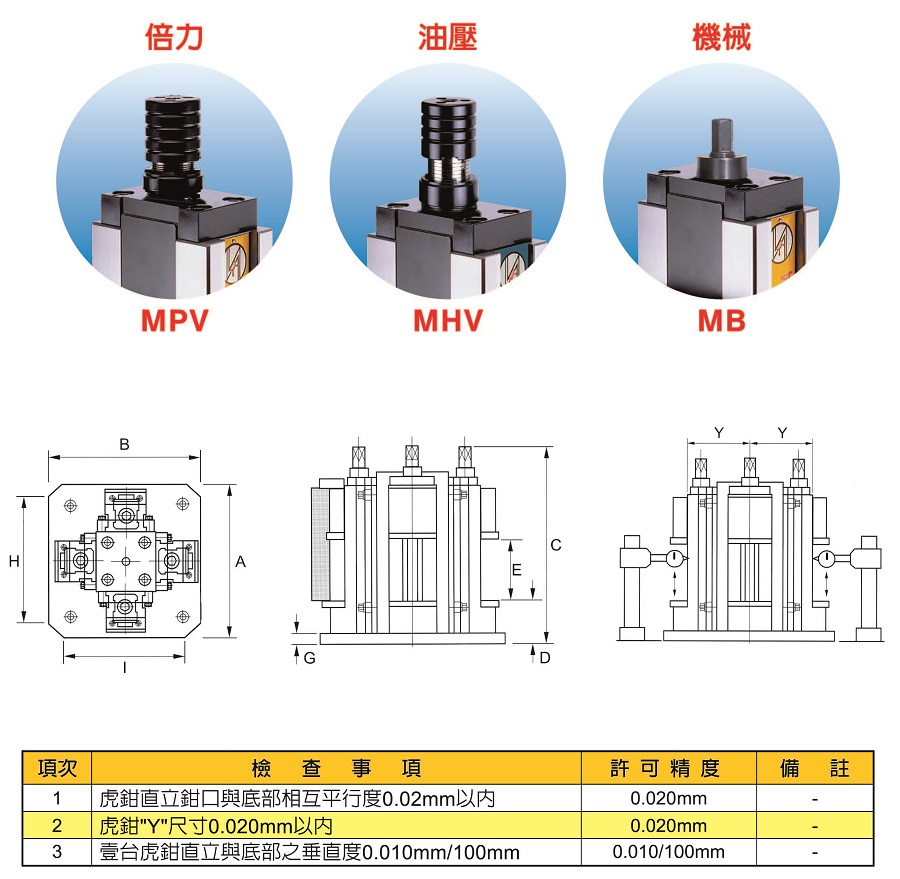 倍力

油壓

機械

MPV

MHV

MB

B

H

A

I

C

E

G

D

Y

Y

| 項次 | 檢 查 事 項 | 許 可 精 度 | 備 註 |
|---|---|---|---|
| 1 | 虎鉗直立鉗口與底部相互平行度0.02mm以內 | 0.020mm | - |
| 2 | 虎鉗"Y"尺寸0.020mm以內 | 0.020mm | - |
| 3 | 壹台虎鉗直立與底部之垂直度0.010mm/100mm | 0.010/100mm | - |