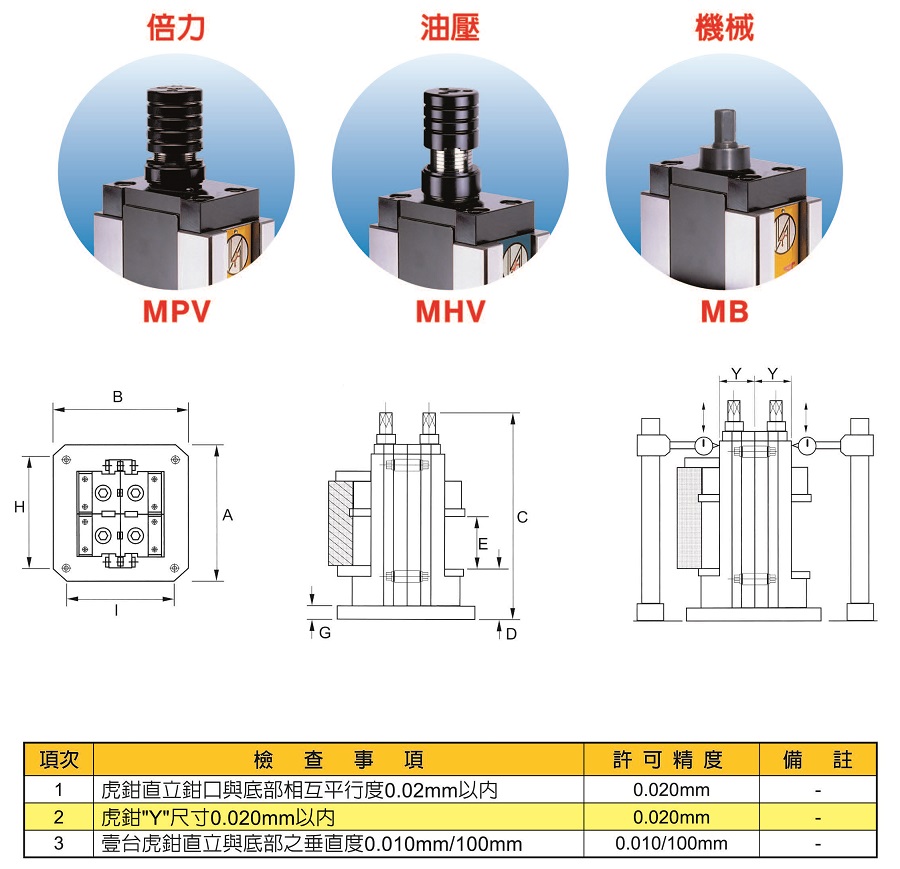 倍力

油壓

機械

MPV

MHV

MB

B

H

A

I

C

E

G

D

Y Y

| 項次 | 檢 查 事 項 | 許 可 精 度 | 備 註 |
|---|---|---|---|
| 1 | 虎鉗直立鉗口與底部相互平行度0.02mm以內 | 0.020mm | - |
| 2 | 虎鉗"Y"尺寸0.020mm以內 | 0.020mm | - |
| 3 | 壹台虎鉗直立與底部之垂直度0.010mm/100mm | 0.010/100mm | - |