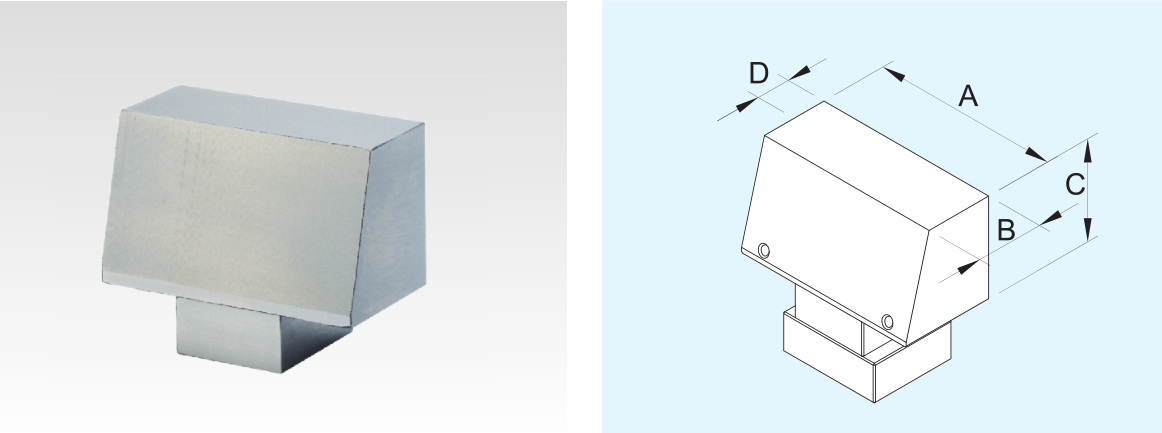 D
A
C
B