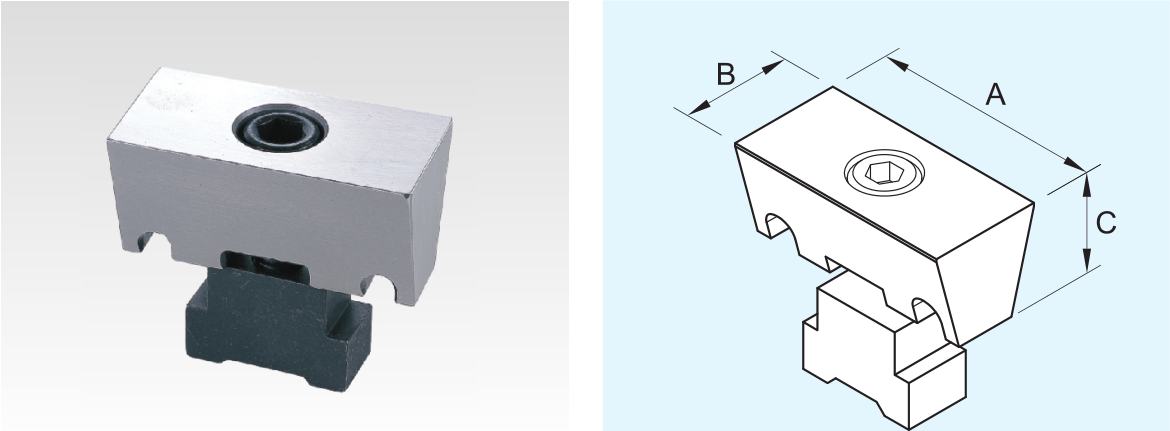 B
A
C