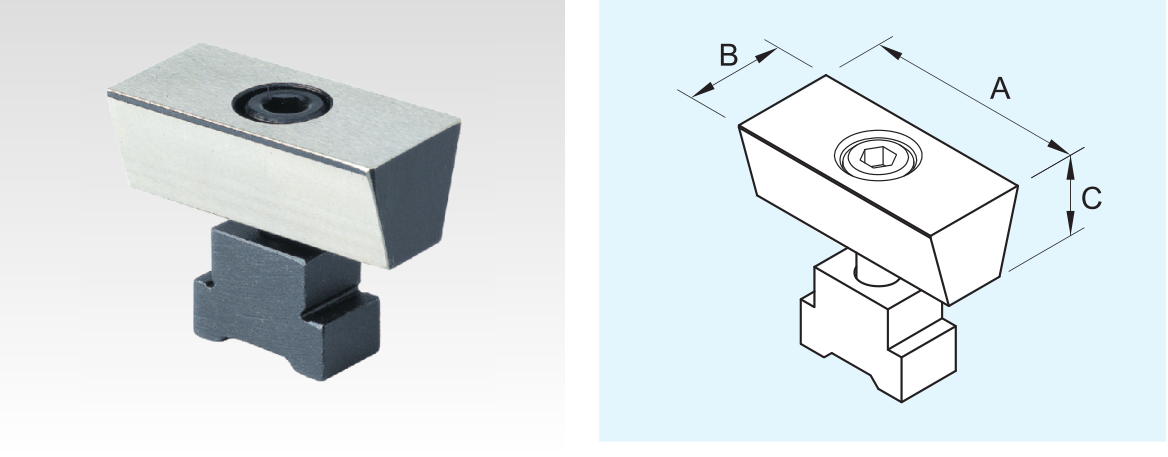 B
A
C